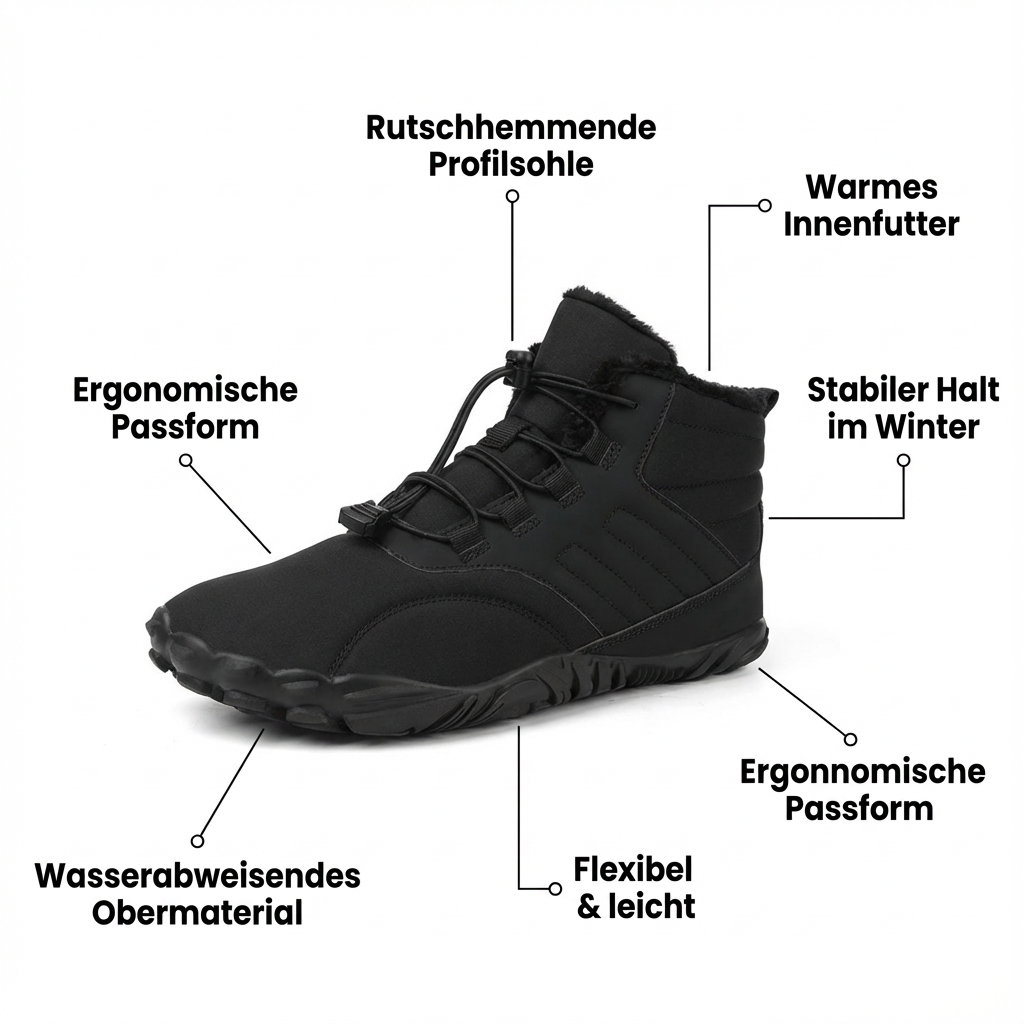 Rutschhemmende Profilsohle

Warmes Innenfutter

Ergonomische Passform

Stabiler Halt im Winter

Ergonnomische Passform

Wasserabweisendes Obermaterial

Flexibel & leicht